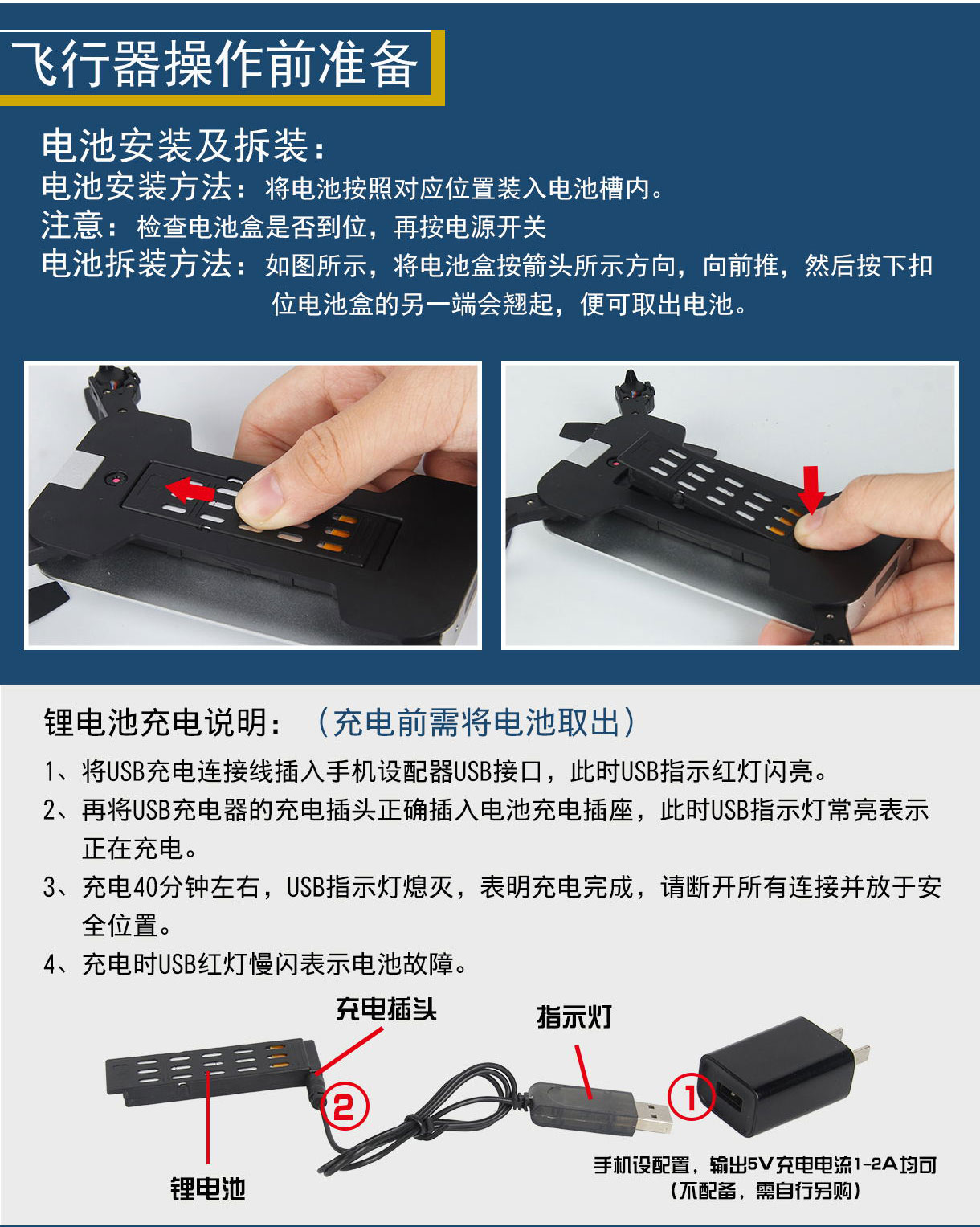 飞行器操作前准备

电池安装及拆装：
电池安装方法：将电池按照对应位置装入电池槽内。
注意：检查电池盒是否到位，再按电源开关
电池拆装方法：如图所示，将电池盒按箭头所示方向，向前推，然后按下扣位电池盒的另一端会翘起，便可取出电池。

锂电池充电说明：（充电前需将电池取出）
1、将USB充电连接线插入手机设配器USB接口，此时USB指示红灯闪亮。
2、再将USB充电器的充电插头正确插入电池充电插座，此时USB指示灯常亮表示正在充电。
3、充电40分钟左右，USB指示灯熄灭，表明充电完成，请断开所有连接并放于安全位置。
4、充电时USB红灯慢闪表示电池故障。

充电插头
指示灯
②
①
锂电池
手机设配置，输出5V充电电流1-2A均可
(不配备，需自行另购)